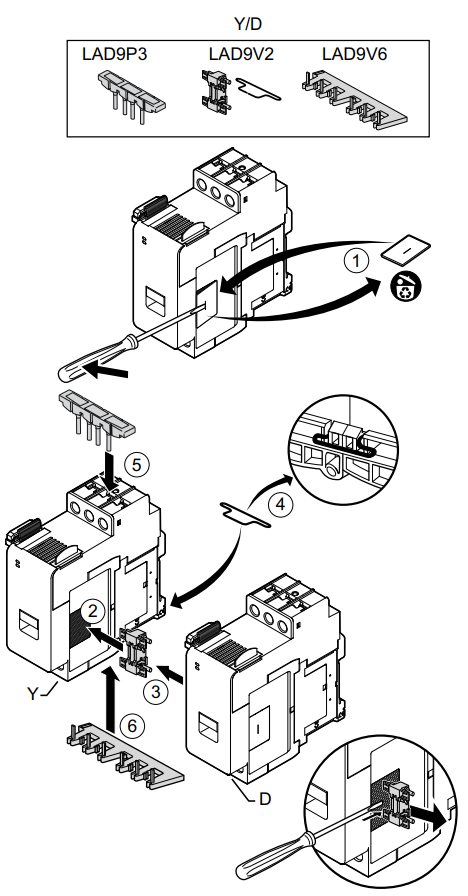 Y/D

LAD9P3 LAD9V2 LAD9V6

1

5

4

2

3

Y

6

D